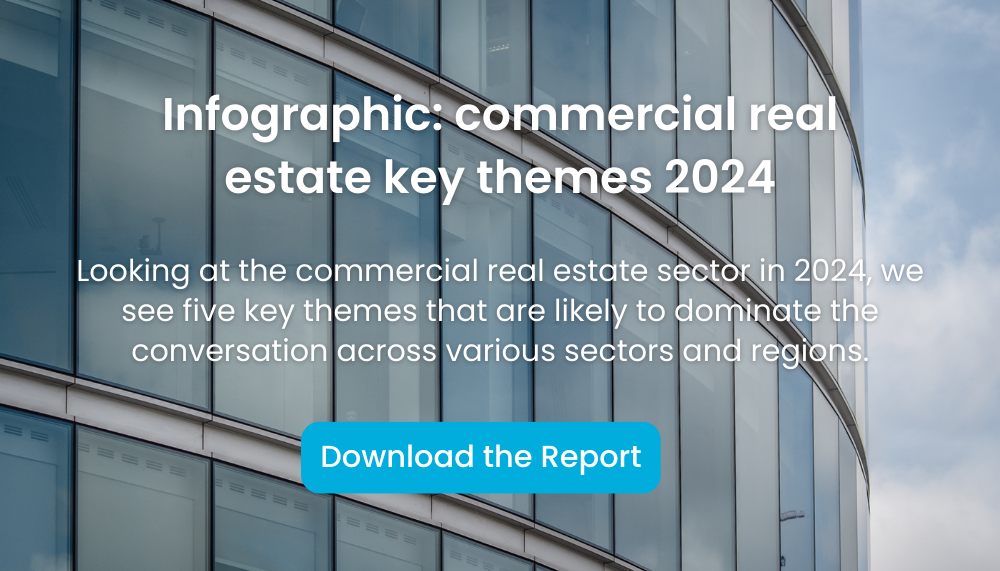 Infographic: commercial real estate key themes 2024

Looking at the commercial real estate sector in 2024, we see five key themes that are likely to dominate the conversation across various sectors and regions.

Download the Report